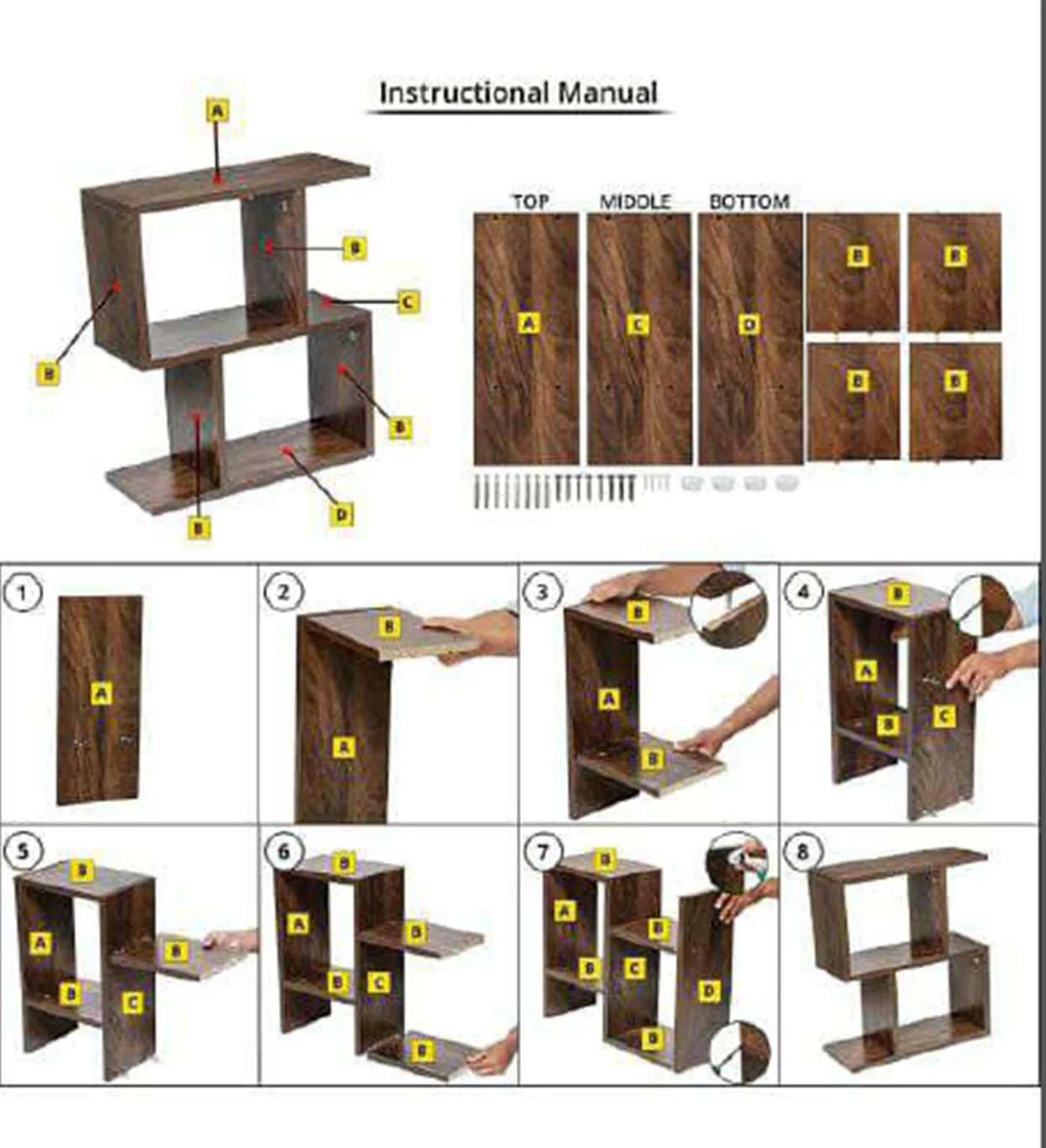 Instructional Manual

A
B
C
B
B
B
D

TOP MIDDLE BOTTOM

A C D B B B B

1
A

2
B
A

3
B
A
B

4
B
A
B
C

5
B
A
B
B
C

6
B
A
B
B
C
B

7
B
A
B
B
C
D
B

8